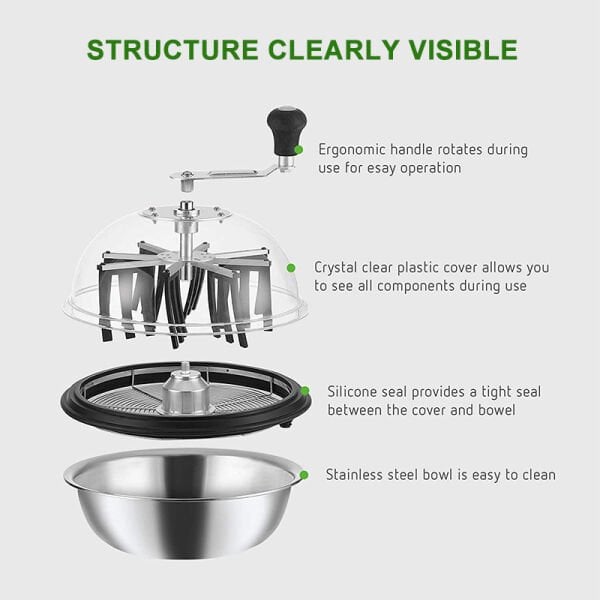 STRUCTURE CLEARLY VISIBLE

Ergonomic handle rotates during use for esay operation

Crystal clear plastic cover allows you to see all components during use

Silicone seal provides a tight seal between the cover and bowel

Stainless steel bowl is easy to clean